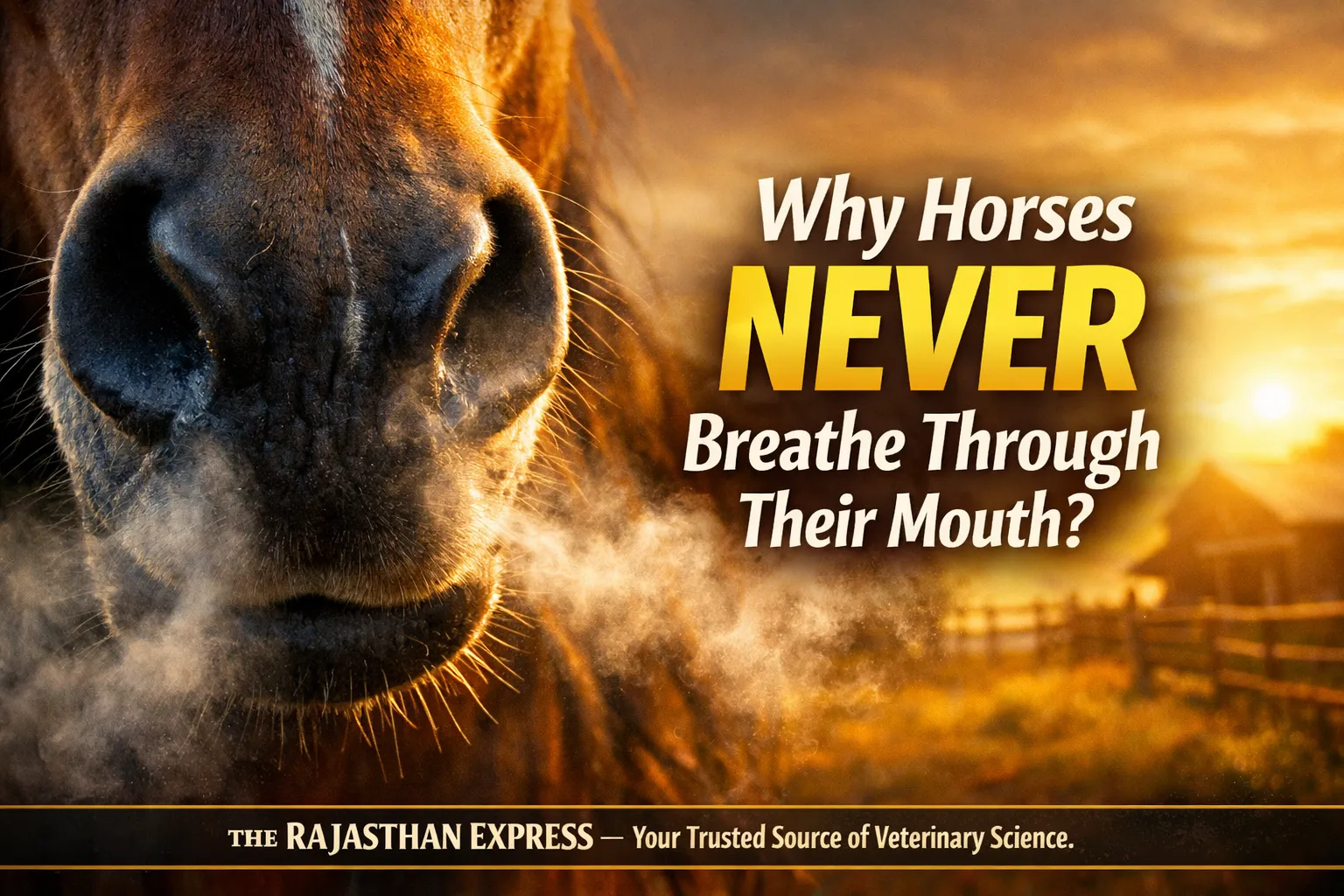 Why Horses NEVER Breathe Through Their Mouth?

THE RAJASTHAN EXPRESS — Your Trusted Source of Veterinary Science.