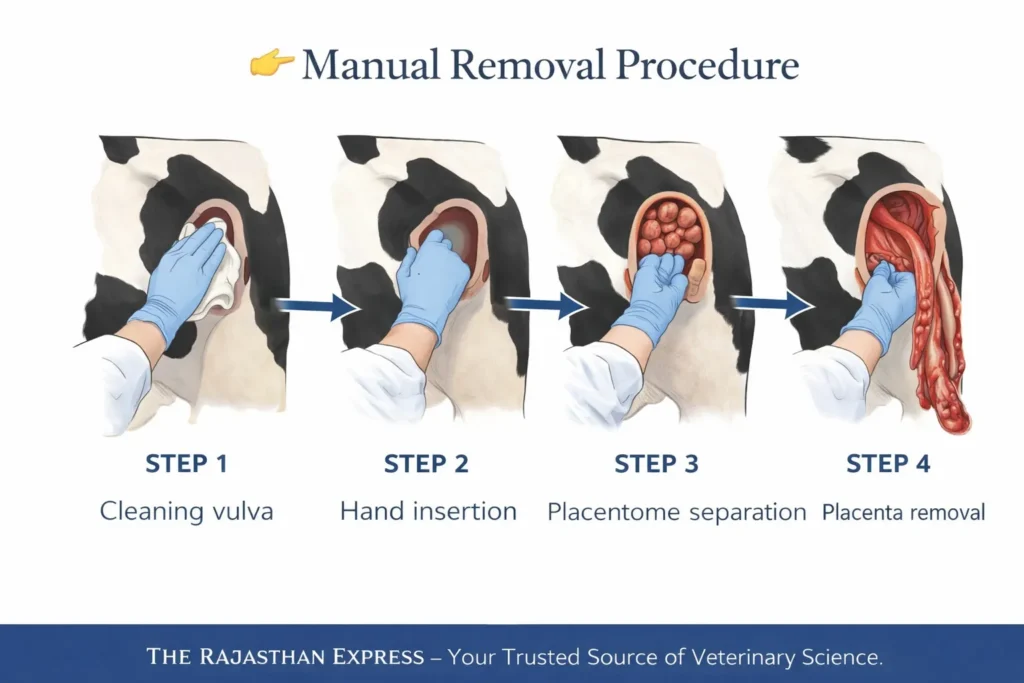 👉 Manual Removal Procedure

STEP 1
Cleaning vulva

STEP 2
Hand insertion

STEP 3
Placentome separation

STEP 4
Placenta removal

THE RAJASTHAN EXPRESS – Your Trusted Source of Veterinary Science.